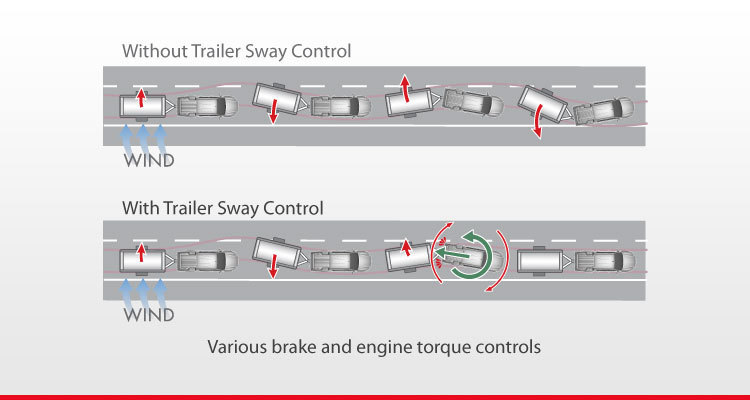 Without Trailer Sway Control

WIND

With Trailer Sway Control

WIND

Various brake and engine torque controls